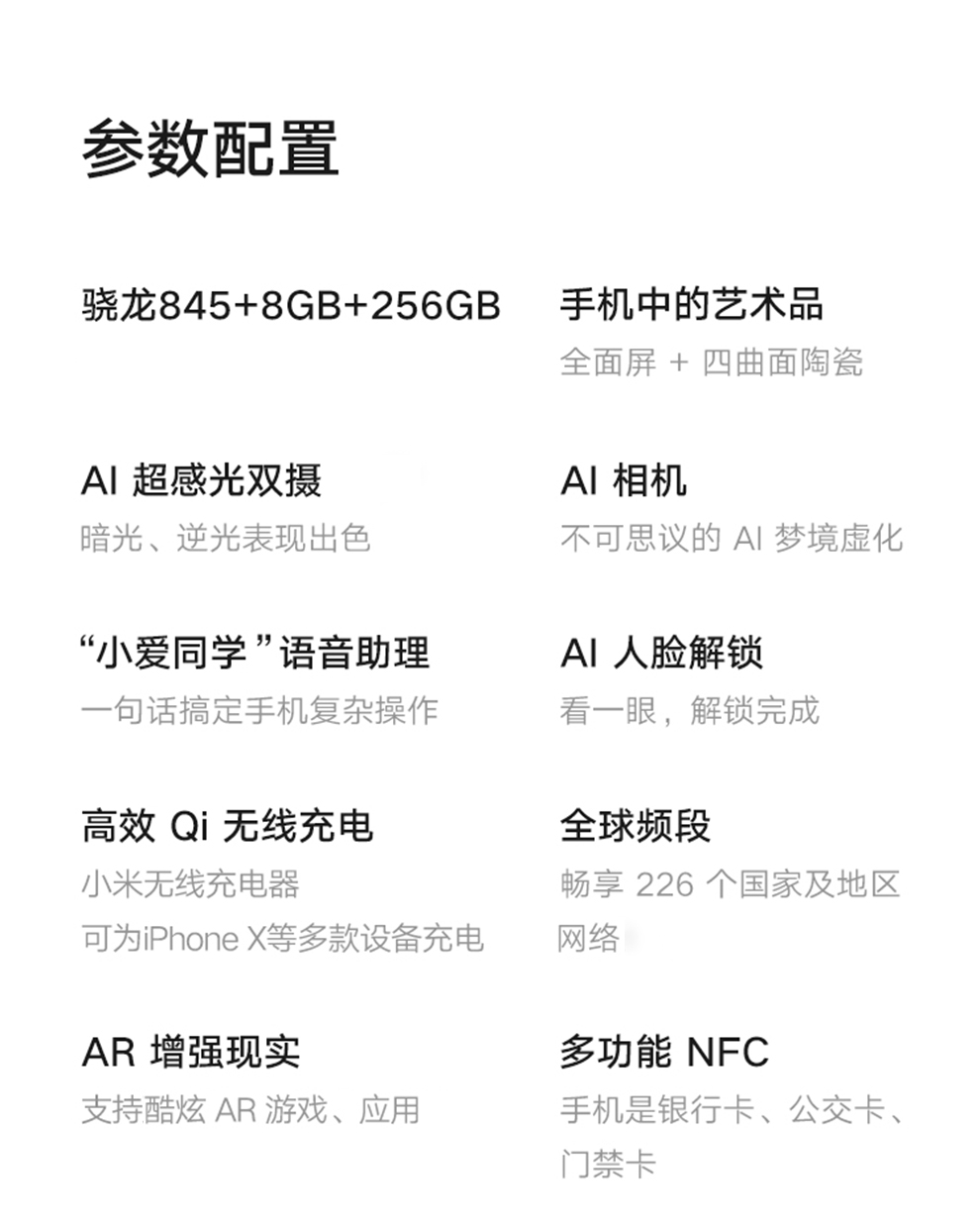 参数配置

骁龙845+8GB+256GB

AI 超感光双摄
暗光、逆光表现出色

“小爱同学”语音助理
一句话搞定手机复杂操作

高效 Qi 无线充电
小米无线充电器
可为iPhone X等多款设备充电

AR 增强现实
支持酷炫 AR 游戏、应用

手机中的艺术品
全面屏 + 四曲面陶瓷

AI 相机
不可思议的 AI 梦境虚化

AI 人脸解锁
看一眼，解锁完成

全球频段
畅享 226 个国家及地区网络

多功能 NFC
手机是银行卡、公交卡、门禁卡