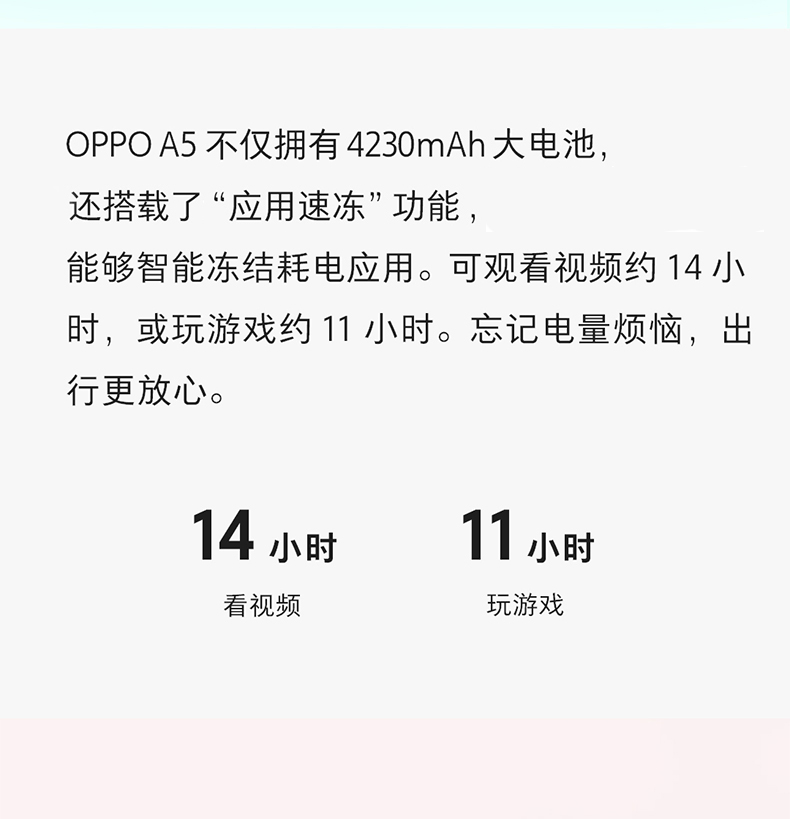 OPPO A5不仅拥有4230mAh大电池，
还搭载了“应用速冻”功能，
能够智能冻结耗电应用。可观看视频约14小时，或玩游戏约11小时。忘记电量烦恼，出行更放心。

14小时
看视频

11小时
玩游戏