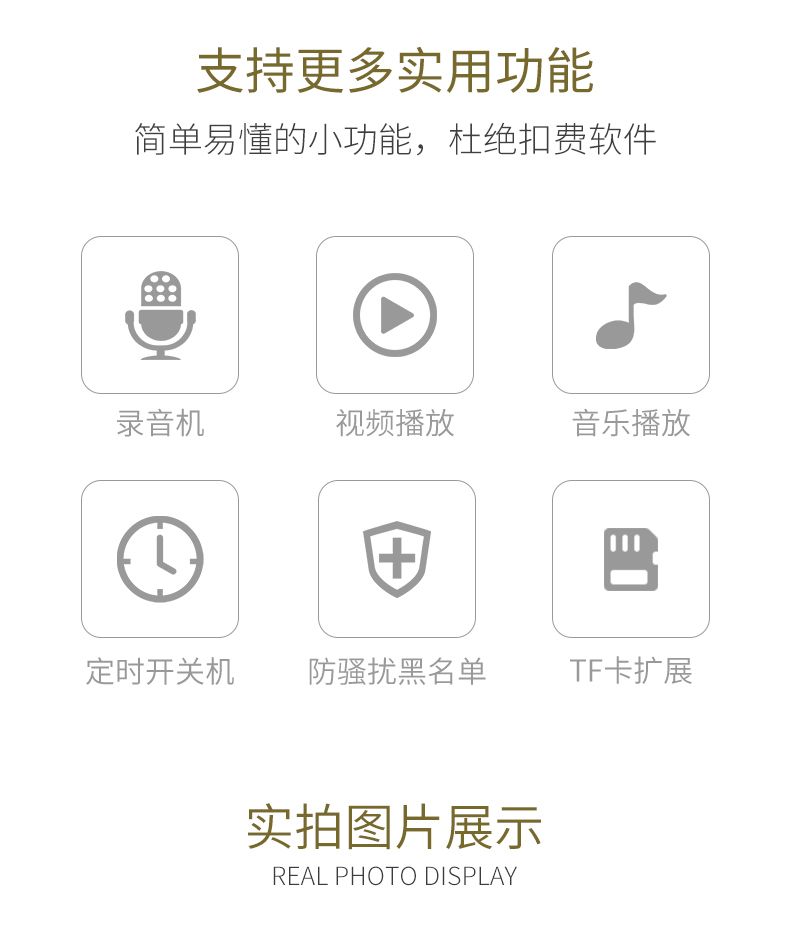 支持更多实用功能

简单易懂的小功能，杜绝扣费软件

录音机

视频播放

音乐播放

定时开关机

防骚扰黑名单

TF卡扩展

实拍图片展示

REAL PHOTO DISPLAY