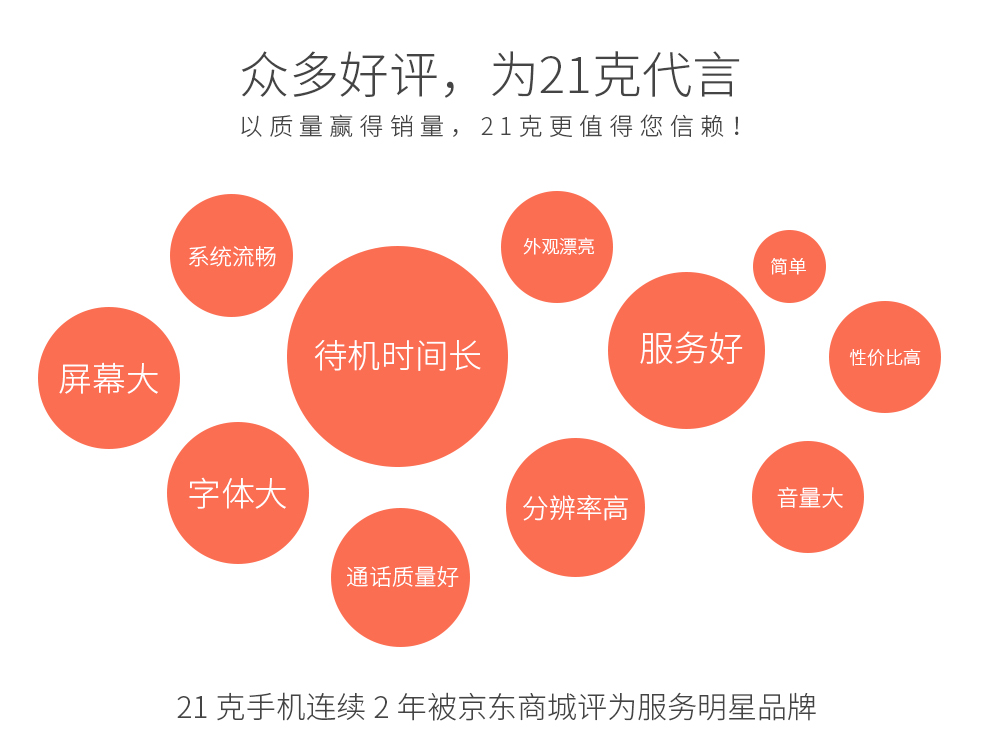 众多好评，为21克代言

以质量赢得销量，21克更值得您信赖！

系统流畅

外观漂亮

简单

屏幕大

待机时间长

服务好

性价比高

字体大

分辨率高

音量大

通话质量好

21克手机连续2年被京东商城评为服务明星品牌