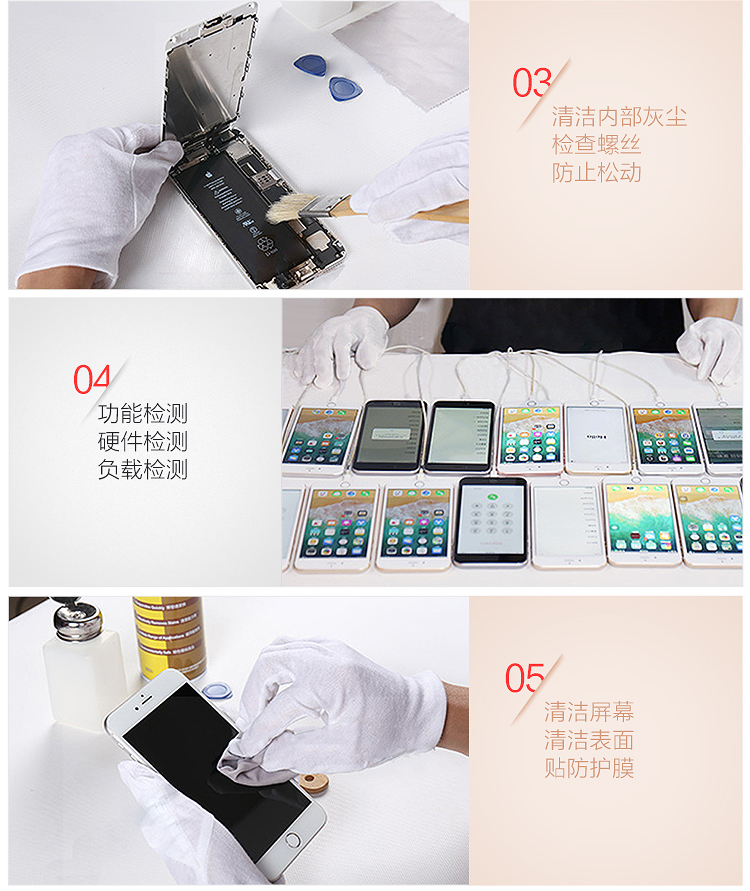 03
清洁内部灰尘
检查螺丝
防止松动

04
功能检测
硬件检测
负载检测

05
清洁屏幕
清洁表面
贴防护膜