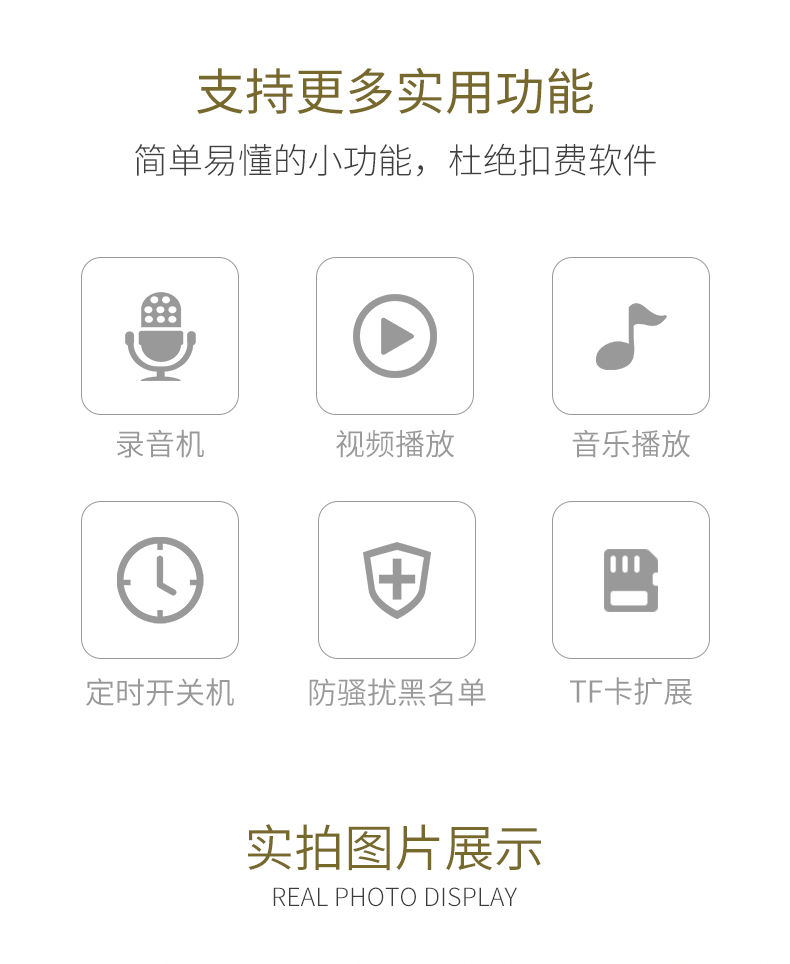 支持更多实用功能

简单易懂的小功能，杜绝扣费软件

录音机

视频播放

音乐播放

定时开关机

防骚扰黑名单

TF卡扩展

实拍图片展示

REAL PHOTO DISPLAY