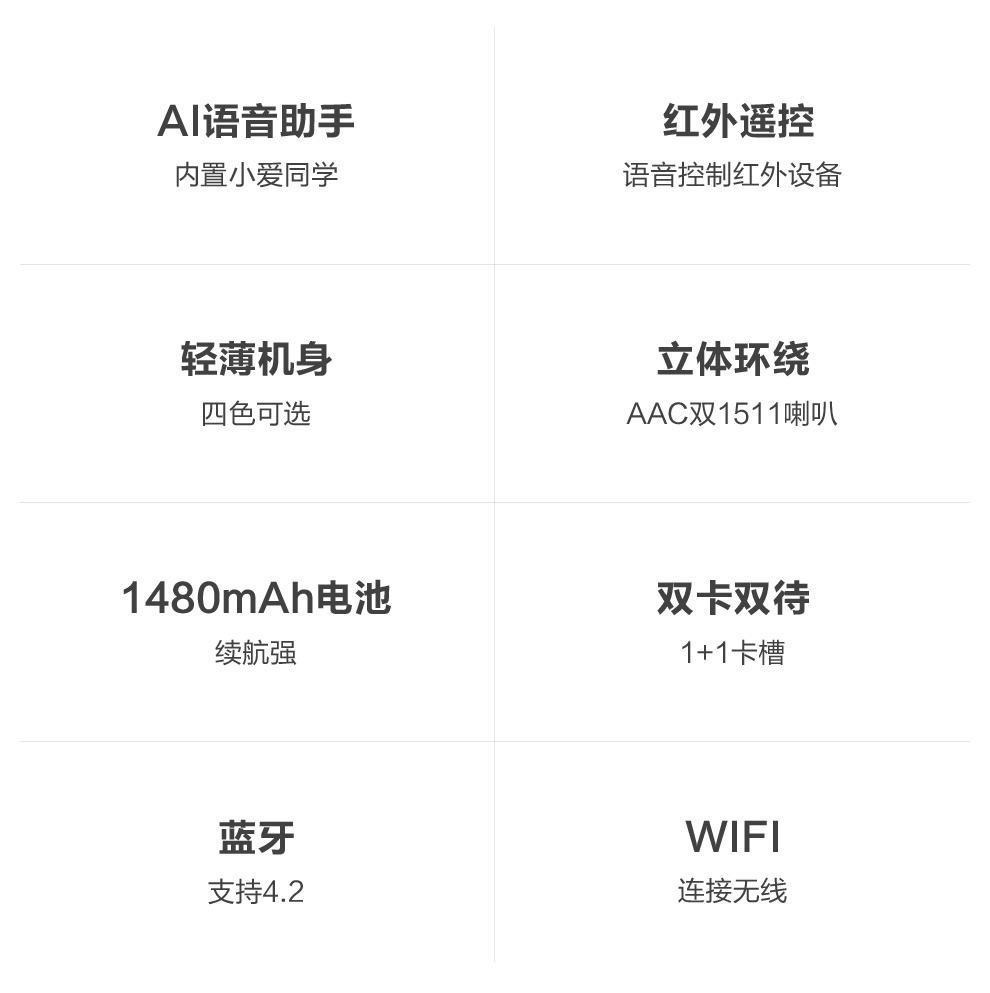 AI语音助手
内置小爱同学

红外遥控
语音控制红外设备

轻薄机身
四色可选

立体环绕
AAC双1511喇叭

1480mAh电池
续航强

双卡双待
1+1卡槽

蓝牙
支持4.2

WIFI
连接无线