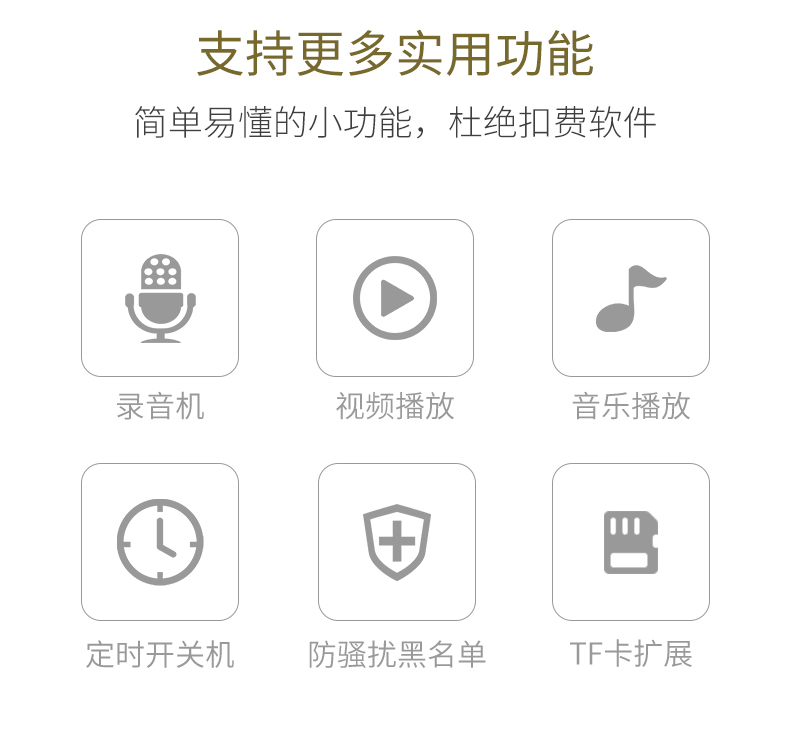 支持更多实用功能

简单易懂的小功能，杜绝扣费软件

录音机

视频播放

音乐播放

定时开关机

防骚扰黑名单

TF卡扩展