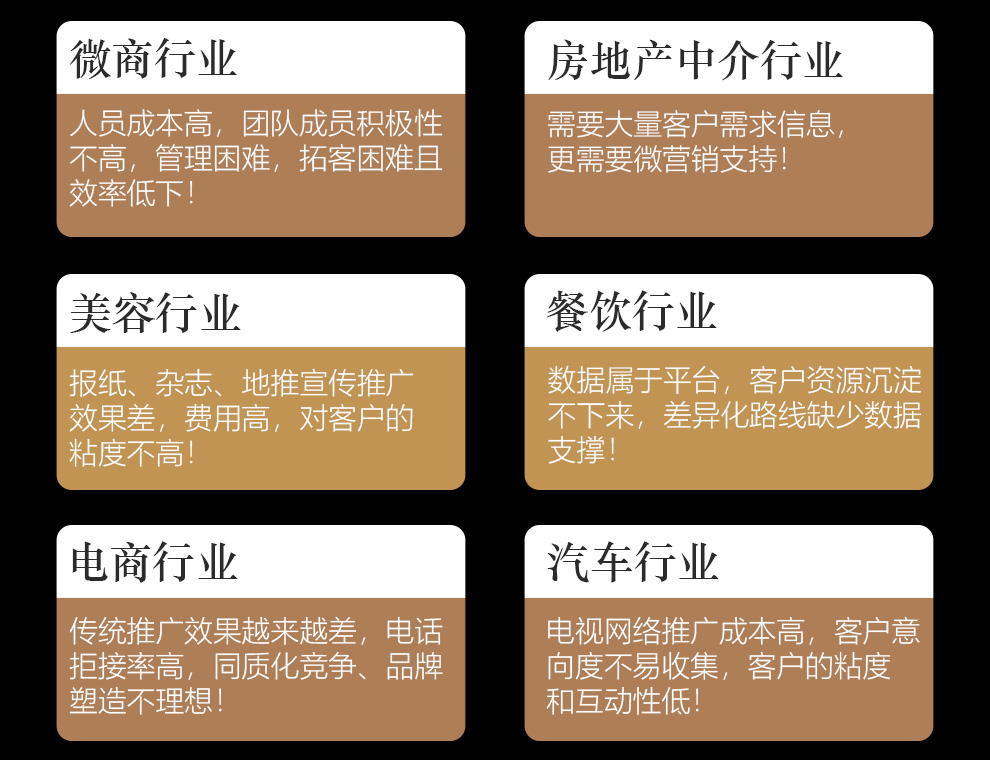 微商行业

人员成本高，团队成员积极性不高，管理困难，拓客困难且效率低下！

房地产中介行业

需要大量客户需求信息，更需要微营销支持！

美容行业

报纸、杂志、地推宣传推广效果差，费用高，对客户的粘度不高！

餐饮行业

数据属于平台，客户资源沉淀不下来，差异化路线缺少数据支撑！

电商行业

传统推广效果越来越差，电话拒接率高，同质化竞争、品牌塑造不理想！

汽车行业

电视网络推广成本高，客户意向度不易收集，客户的粘度和互动性低！