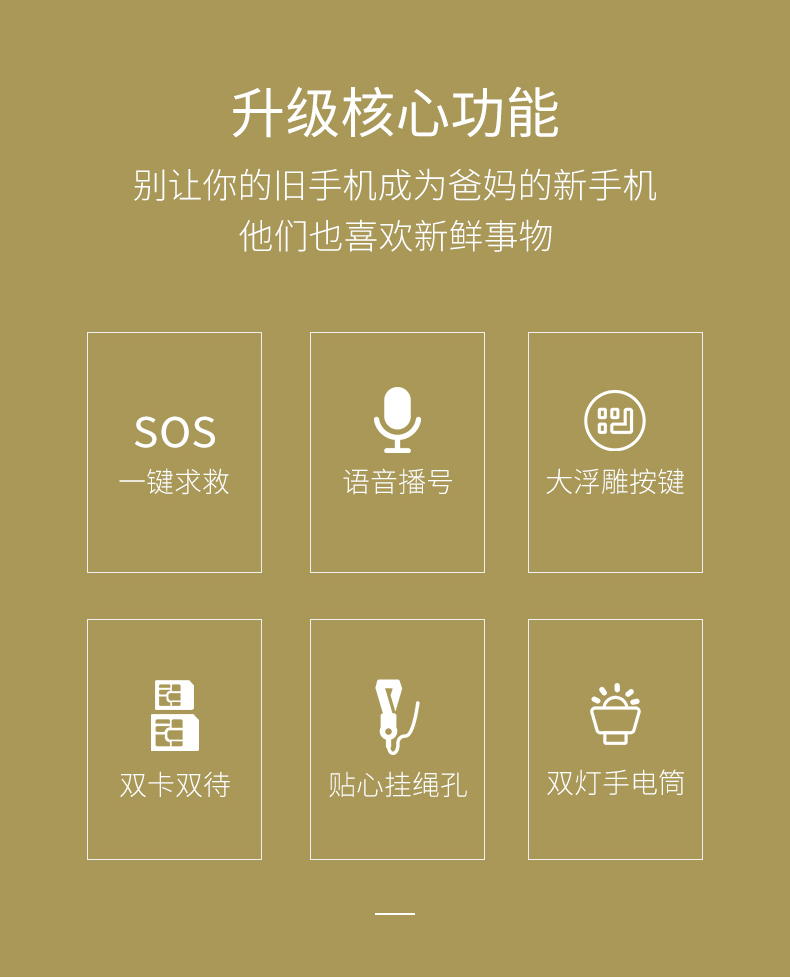 升级核心功能

别让你的旧手机成为爸妈的新手机

他们也喜欢新鲜事物

SOS
一键求救

语音播号

大浮雕按键

双卡双待

贴心挂绳孔

双灯手电筒