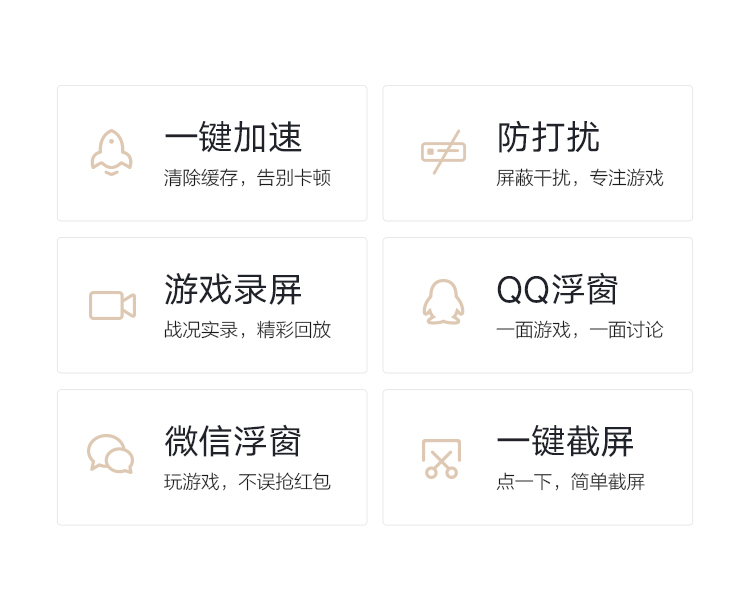 一键加速
清除缓存，告别卡顿

防打扰
屏蔽干扰，专注游戏

游戏录屏
战况实录，精彩回放

QQ浮窗
一面游戏，一面讨论

微信浮窗
玩游戏，不误抢红包

一键截屏
点一下，简单截屏