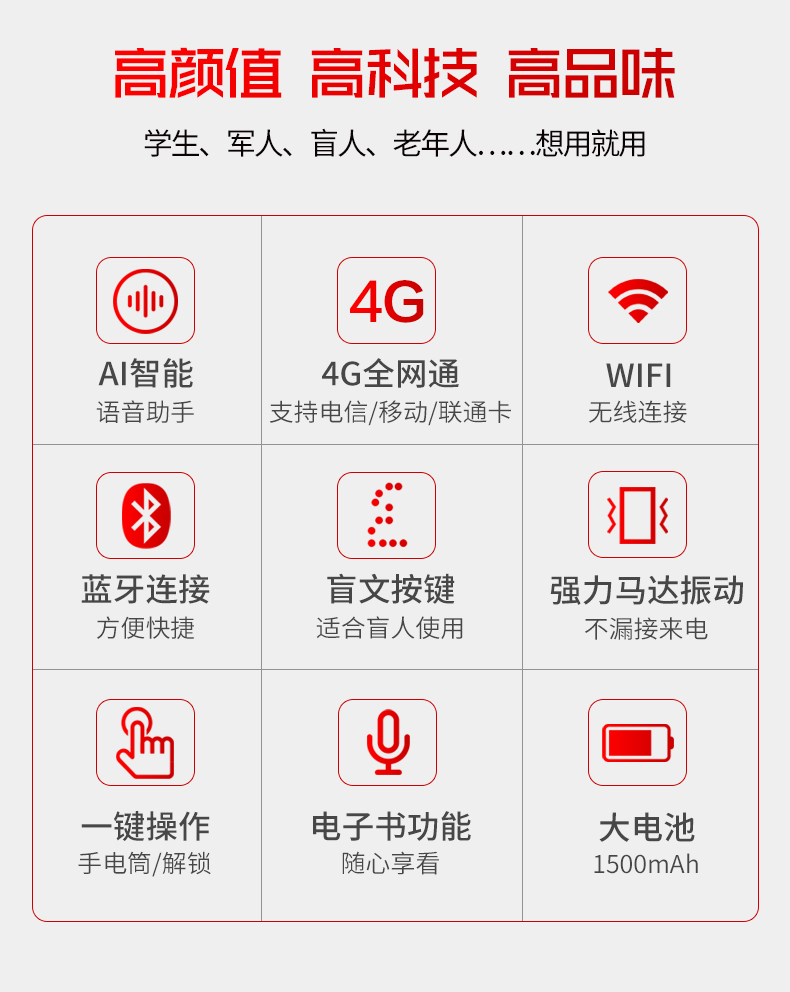 高颜值 高科技 高品味

学生、军人、盲人、老年人......想用就用

4G

AI智能
语音助手

4G全网通
支持电信/移动/联通卡

WIFI
无线连接

蓝牙连接
方便快捷

盲文按键
适合盲人使用

强力马达振动
不漏接来电

一键操作
手电筒/解锁

电子书功能
随心享看

大电池
1500mAh