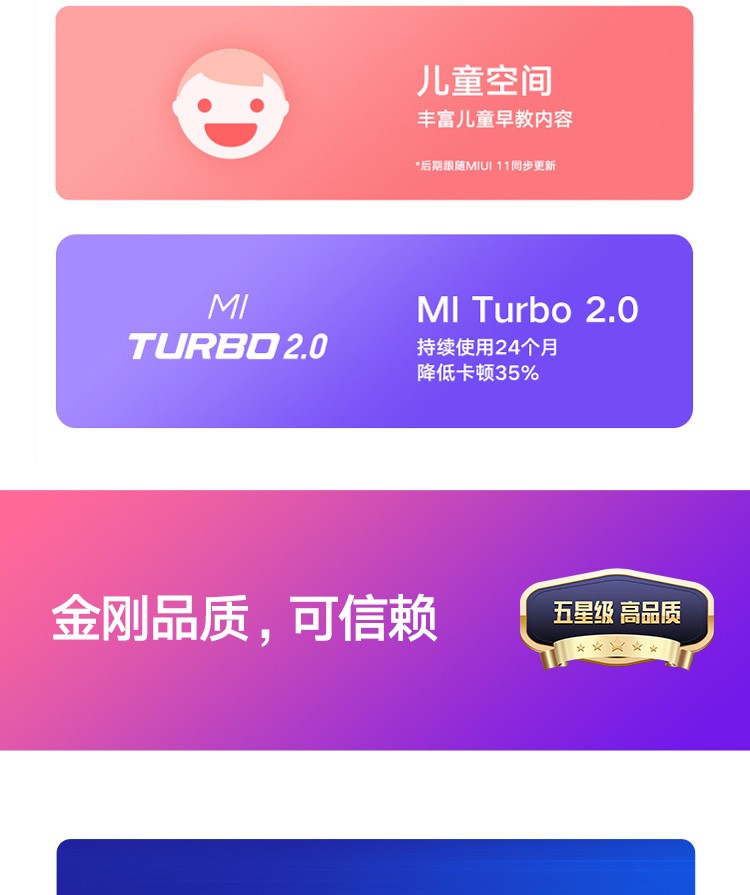 儿童空间
丰富儿童早教内容

*后期跟随MIUI 11同步更新

MI
TURBO 2.0

MI Turbo 2.0
持续使用24个月
降低卡顿35%

金刚品质，可信赖

五星级 高品质