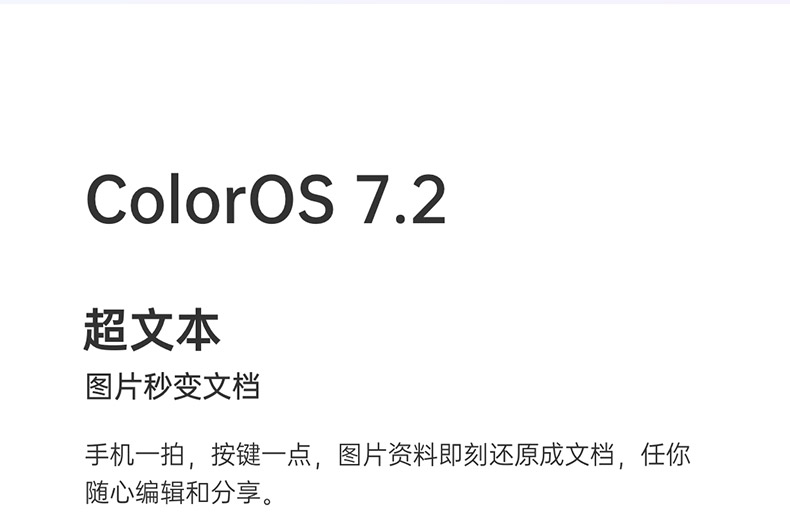 ColorOS 7.2

超文本

图片秒变文档

手机一拍，按键一点，图片资料即刻还原成文档，任你随心编辑和分享。