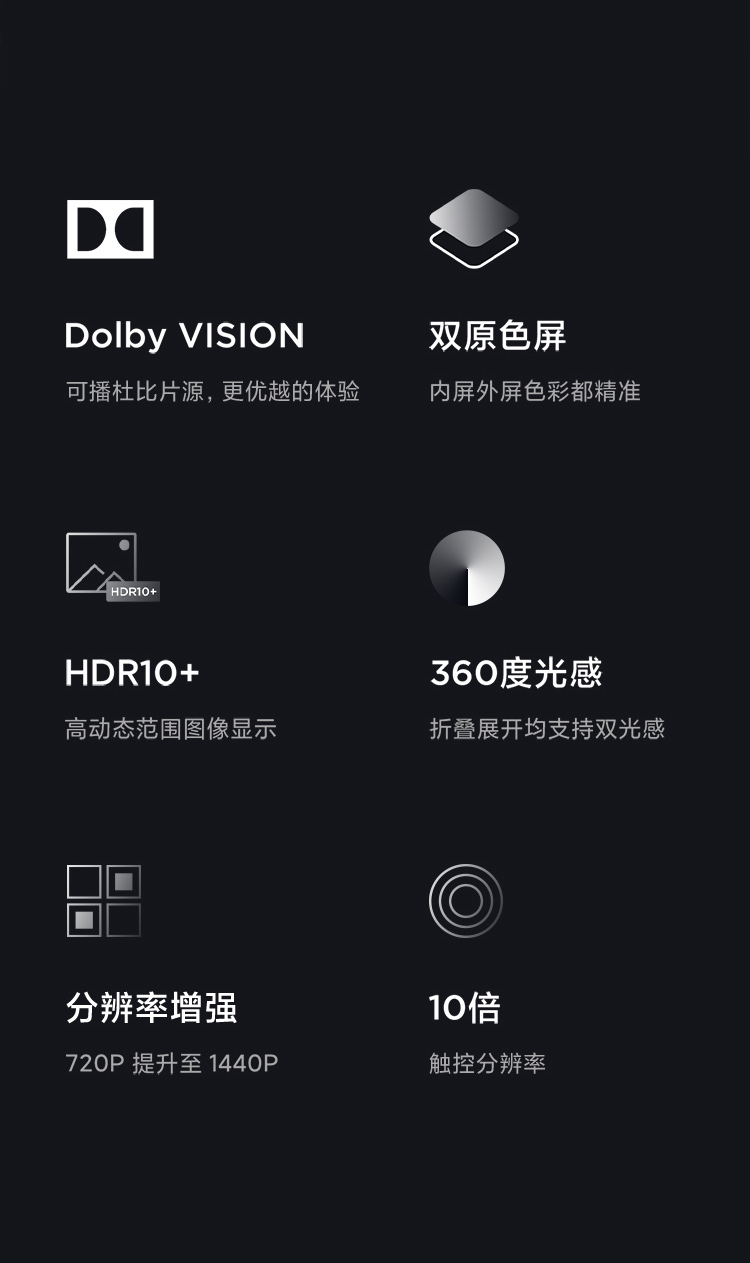 Dolby VISION

可播杜比片源，更优越的体验

双原色屏

内屏外屏色彩都精准

HDR10+

HDR10+

高动态范围图像显示

360度光感

折叠展开均支持双光感

分辨率增强

720P 提升至 1440P

10倍

触控分辨率